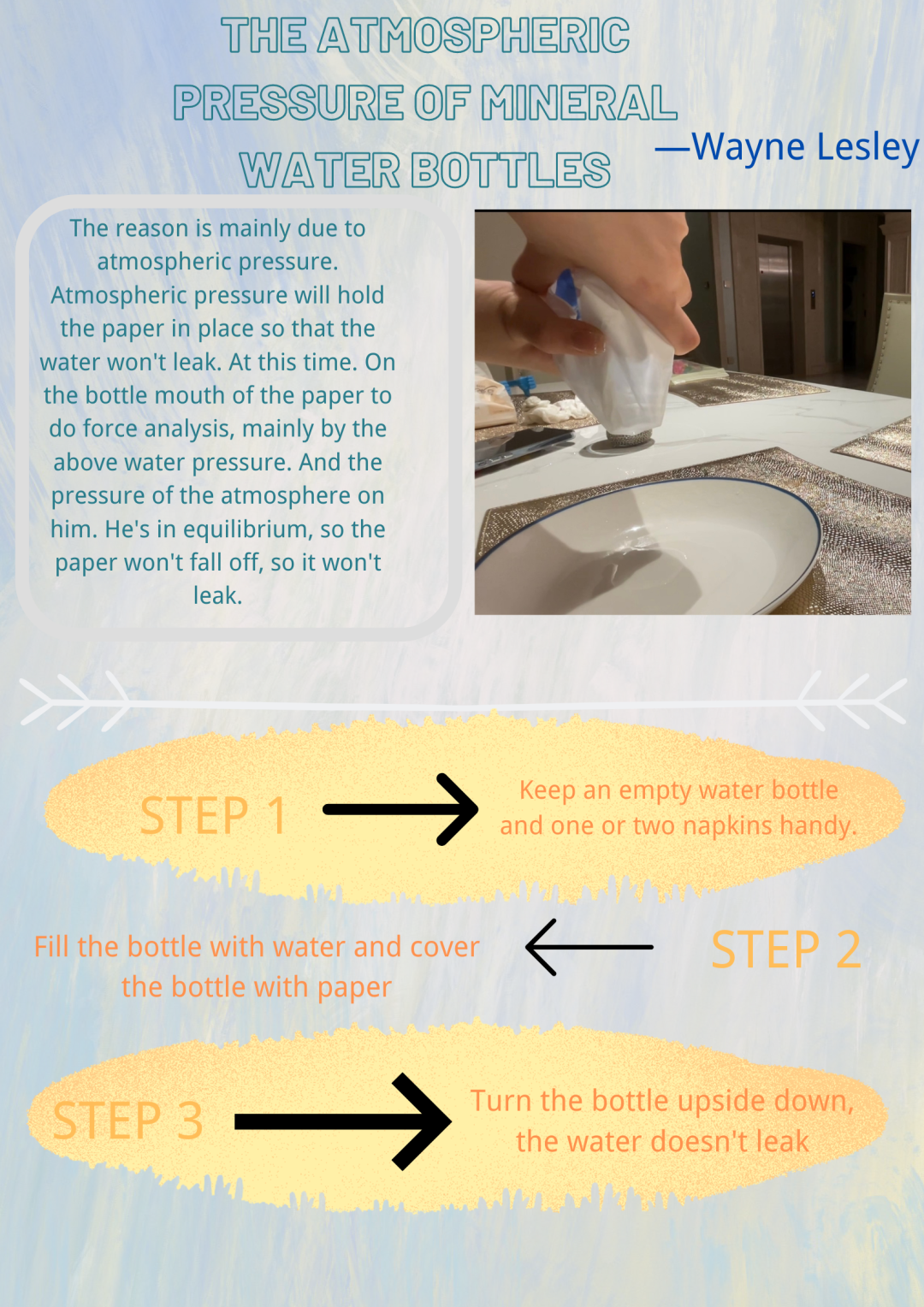 THE ATMOSPHERIC PRESSURE OF MINERAL WATER BOTTLES

—Wayne Lesley

The reason is mainly due to atmospheric pressure. Atmospheric pressure will hold the paper in place so that the water won't leak. At this time. On the bottle mouth of the paper to do force analysis, mainly by the above water pressure. And the pressure of the atmosphere on him. He's in equilibrium, so the paper won't fall off, so it won't leak.

STEP 1

Keep an empty water bottle and one or two napkins handy.

Fill the bottle with water and cover the bottle with paper

STEP 2

STEP 3

Turn the bottle upside down, the water doesn't leak